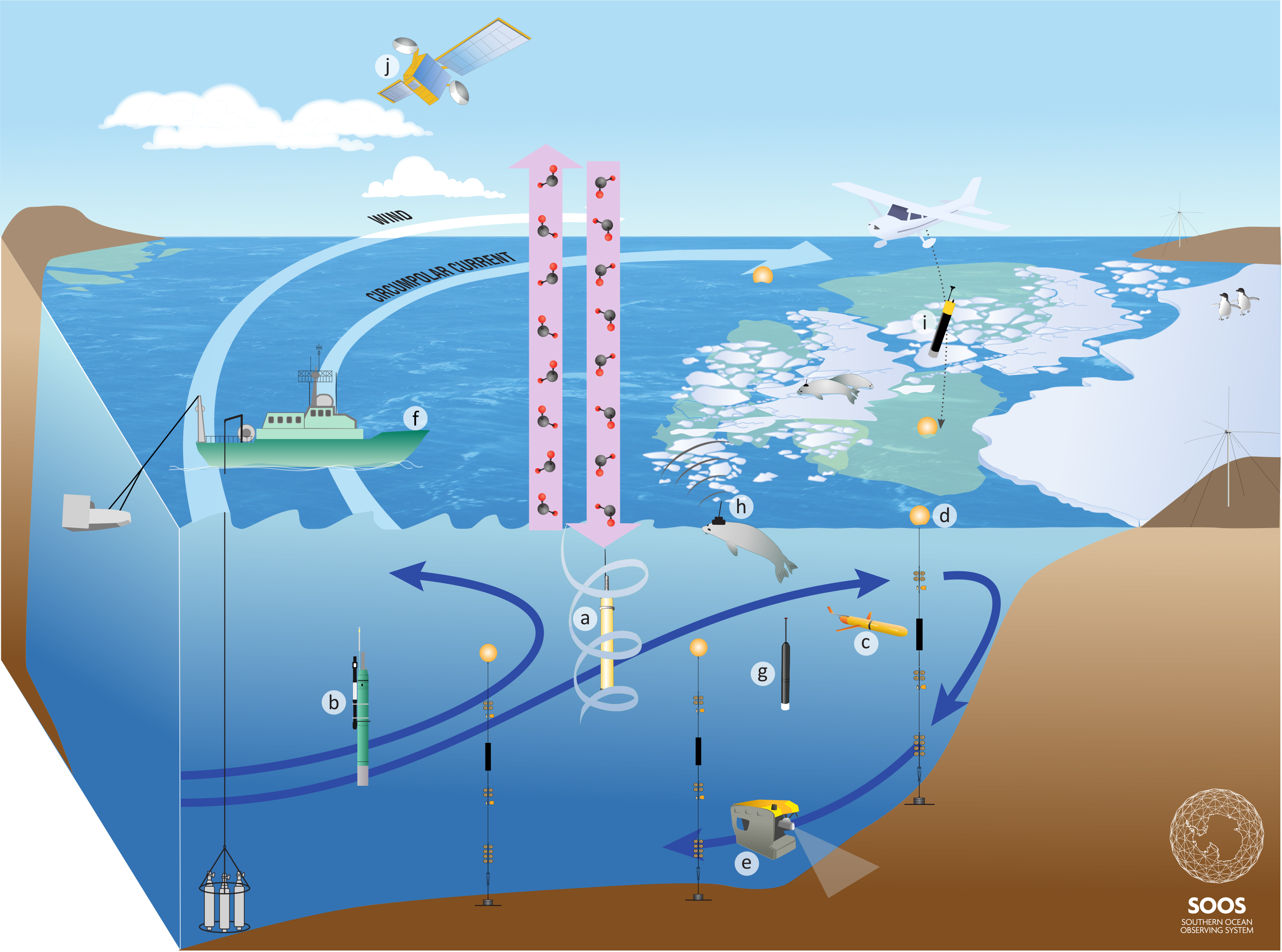 j

WIND

CIRCUMPOLAR CURRENT

i

f

h

d

a

c

g

b

e

SOOS
SOUTHERN OCEAN OBSERVING SYSTEM