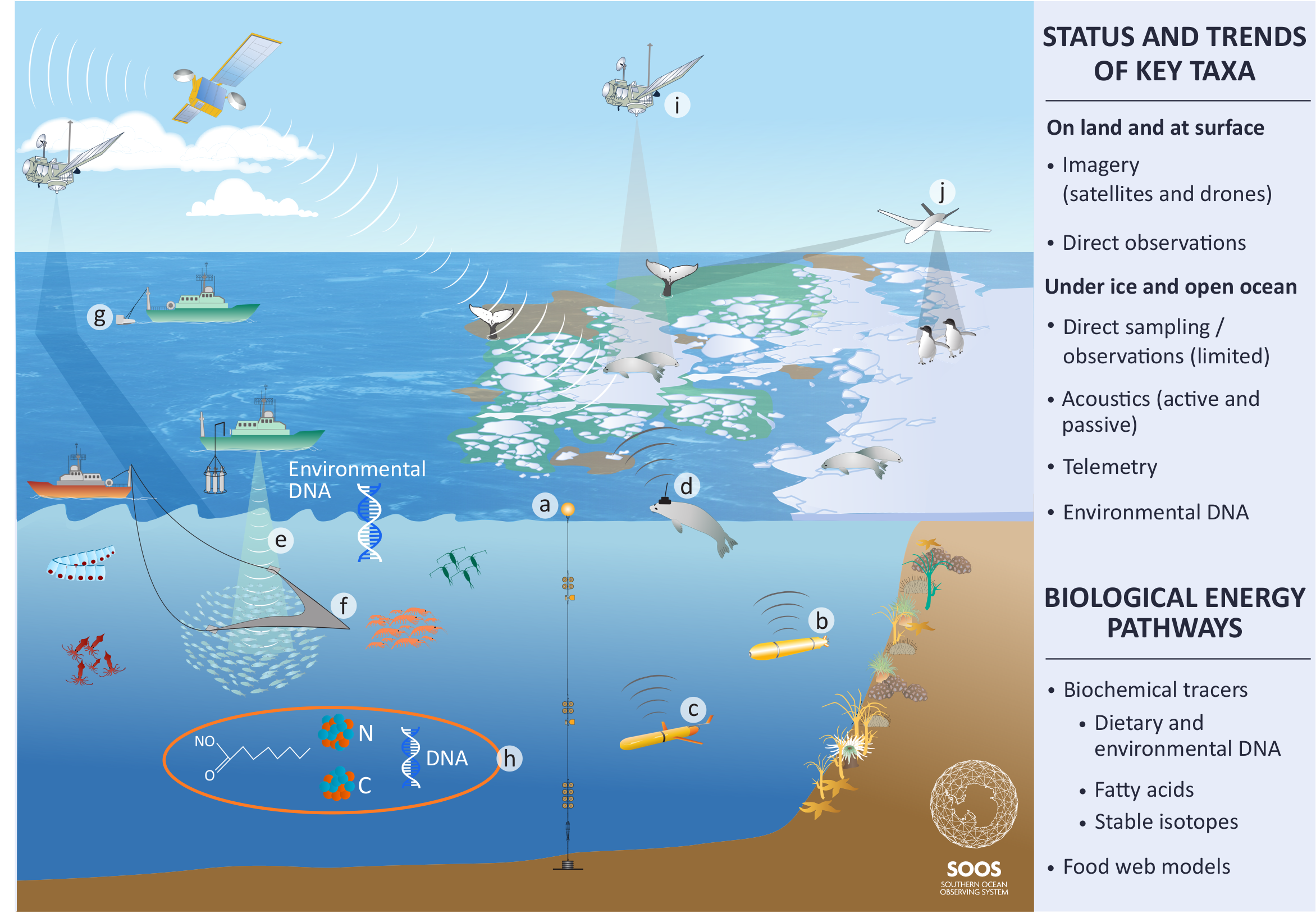 i

j

g

Environmental DNA

a

d

e

f

b

c

NO

O

N

C

DNA

h

SOOS
SOUTHERN OCEAN OBSERVING SYSTEM

STATUS AND TRENDS OF KEY TAXA

On land and at surface

• Imagery (satellites and drones)

• Direct observations

Under ice and open ocean

• Direct sampling / observations (limited)

• Acoustics (active and passive)

• Telemetry

• Environmental DNA

BIOLOGICAL ENERGY PATHWAYS

• Biochemical tracers

• Dietary and environmental DNA

• Fatty acids

• Stable isotopes

• Food web models