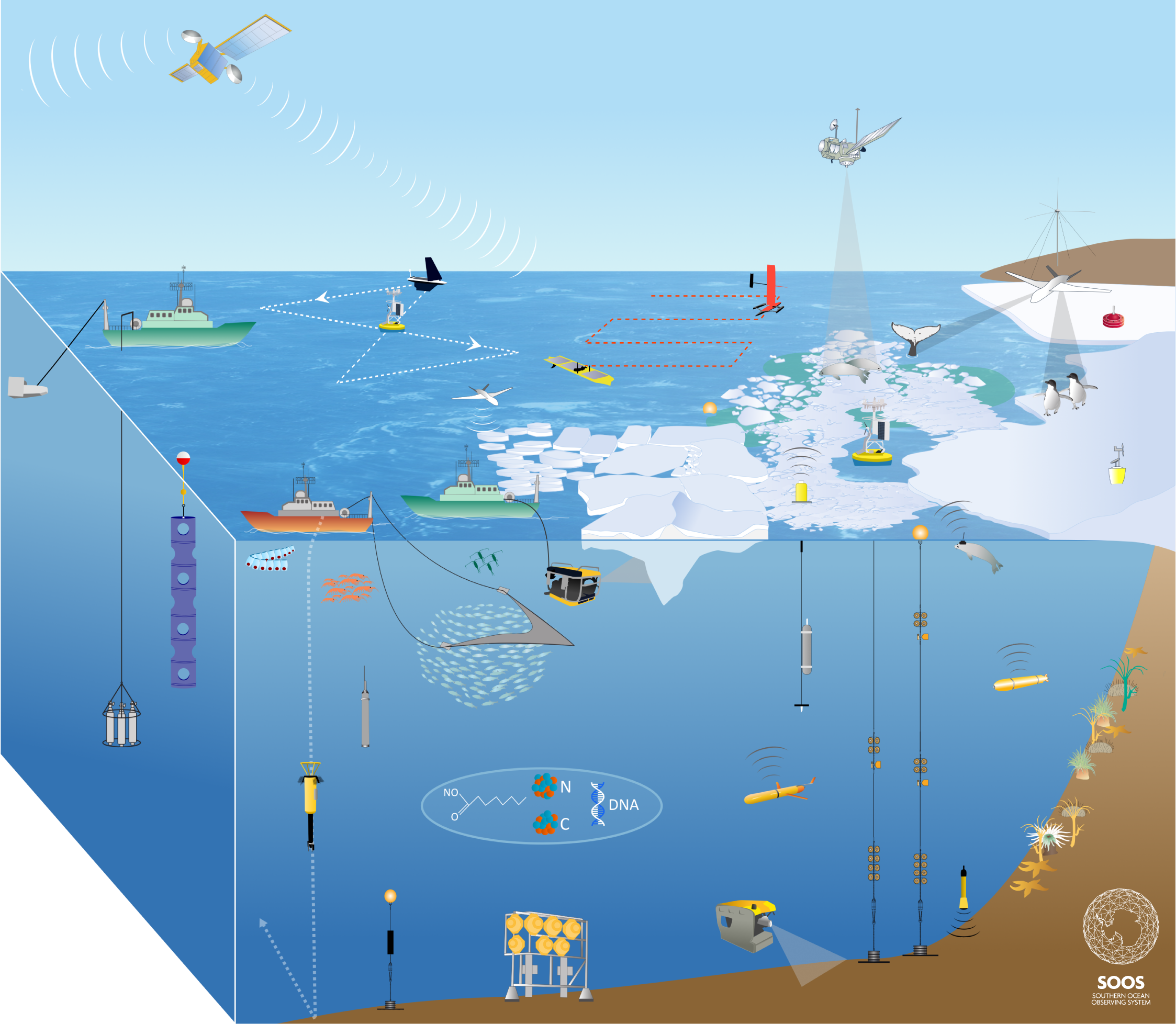 NO
O
N
C
DNA
SOOS
SOUTHERN OCEAN OBSERVING SYSTEM