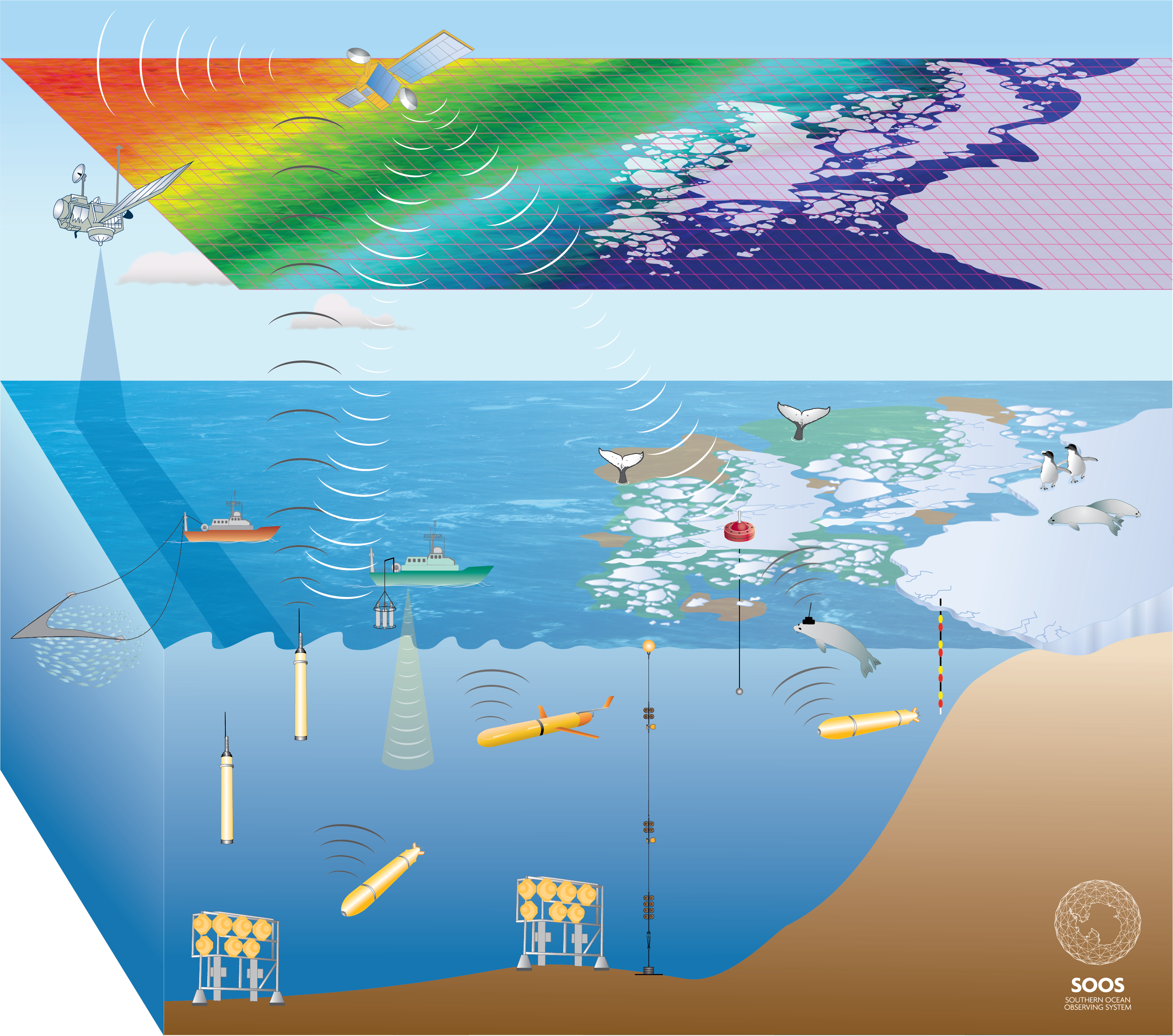 SOOS
SOUTHERN OCEAN
OBSERVING SYSTEM